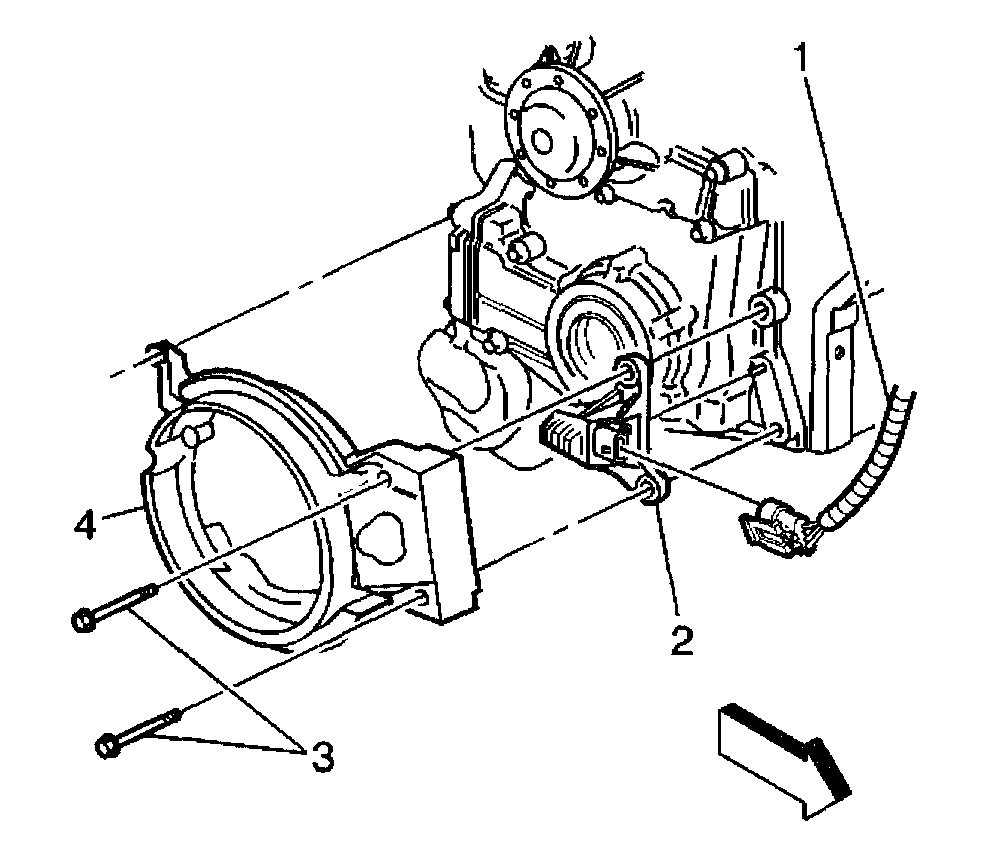 1
4
2
3