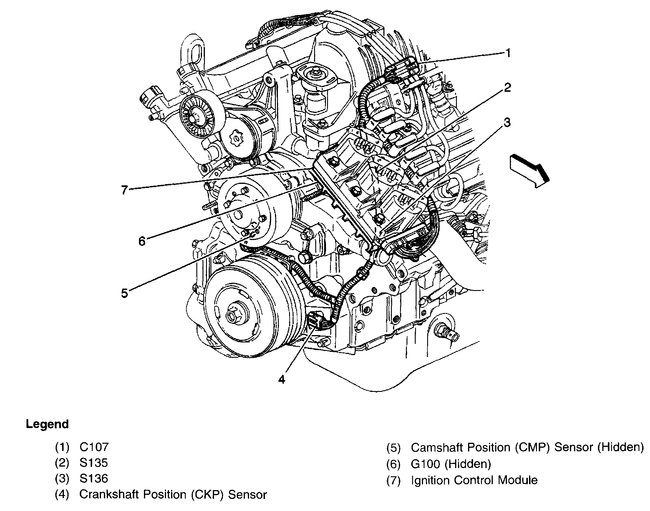 1
2
3
7
6
5
4

Legend

(1) C107
(2) S135
(3) S136
(4) Crankshaft Position (CKP) Sensor

(5) Camshaft Position (CMP) Sensor (Hidden)
(6) G100 (Hidden)
(7) Ignition Control Module