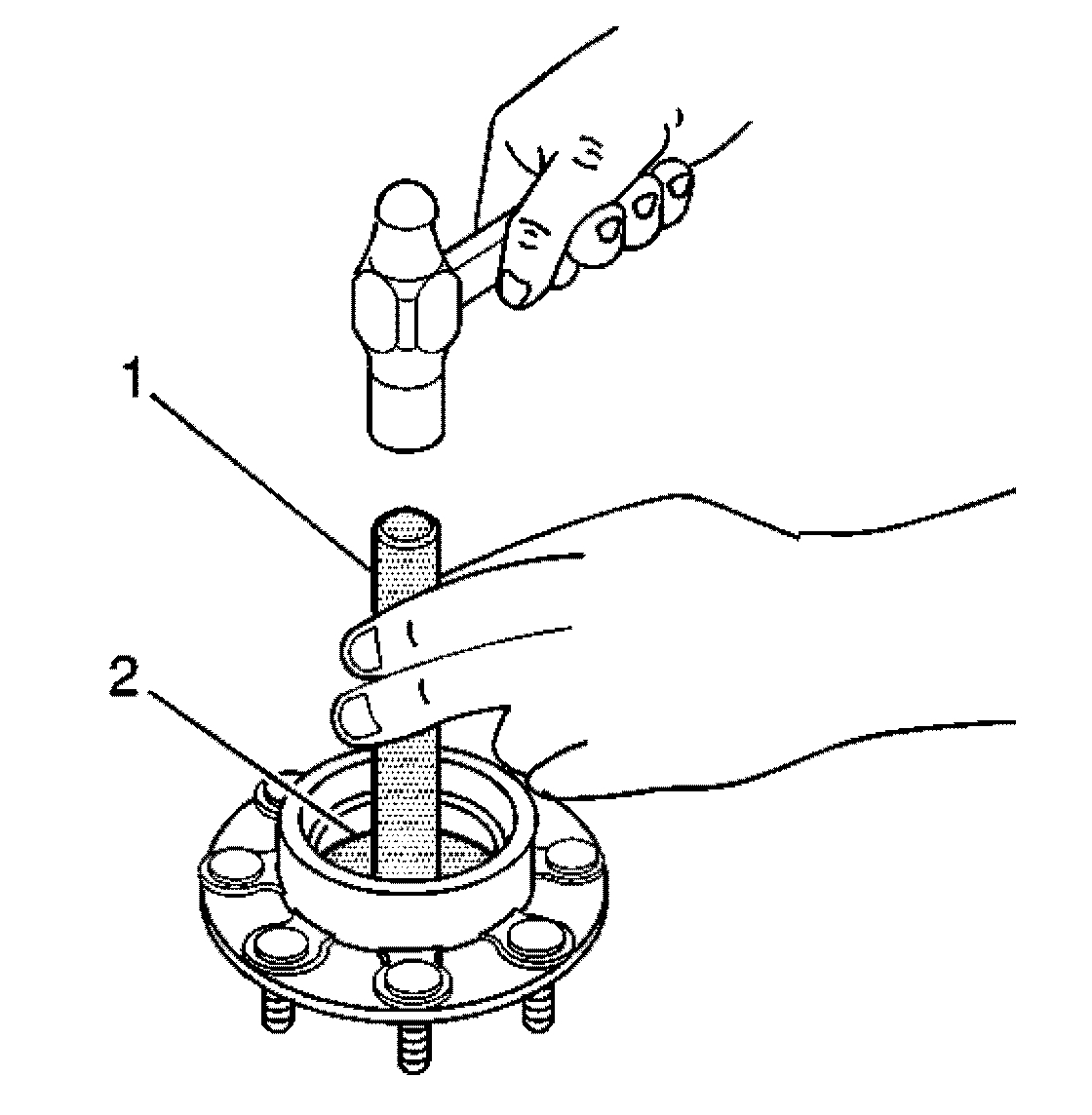 1
2