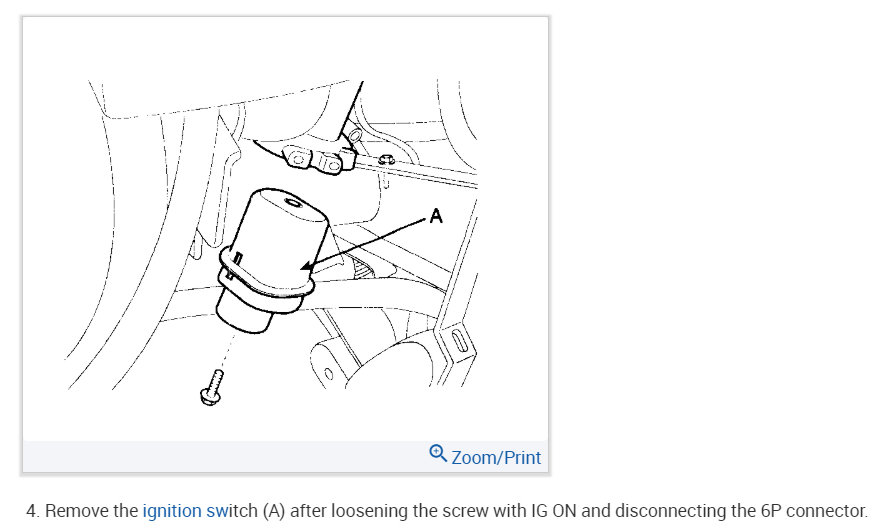 A

Zoom/Print

4. Remove the ignition switch (A) after loosening the screw with IG ON and disconnecting the 6P connector.