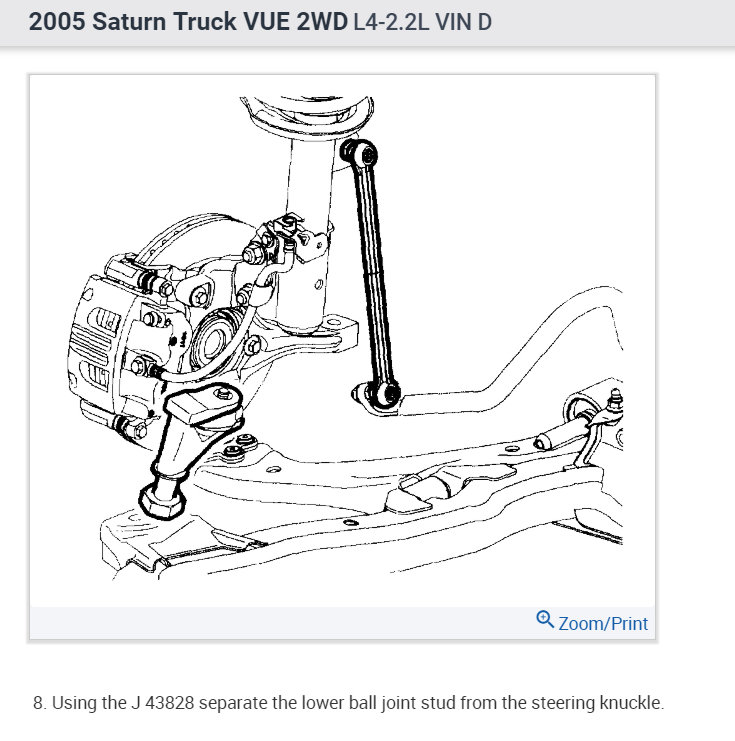 2005 Saturn Truck VUE 2WD L4-2.2L VIN D

Zoom/Print

8. Using the J 43828 separate the lower ball joint stud from the steering knuckle.