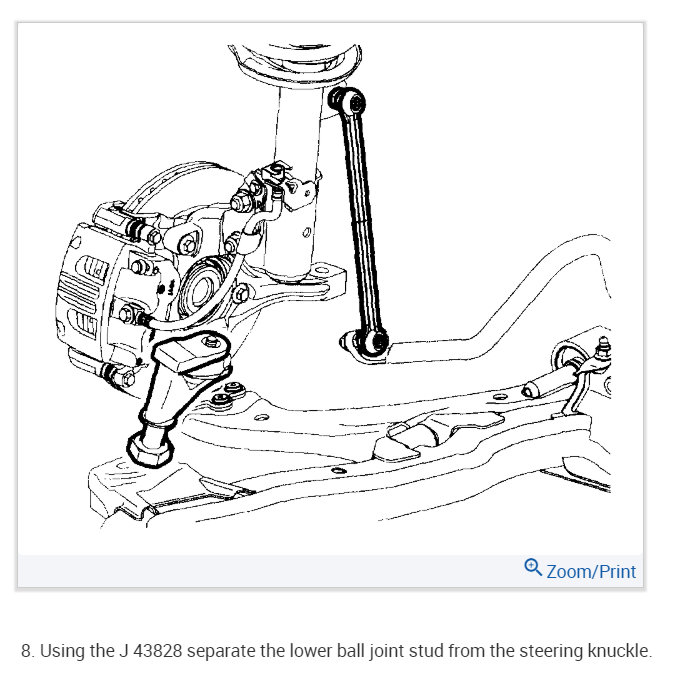 Zoom/Print

8. Using the J 43828 separate the lower ball joint stud from the steering knuckle.