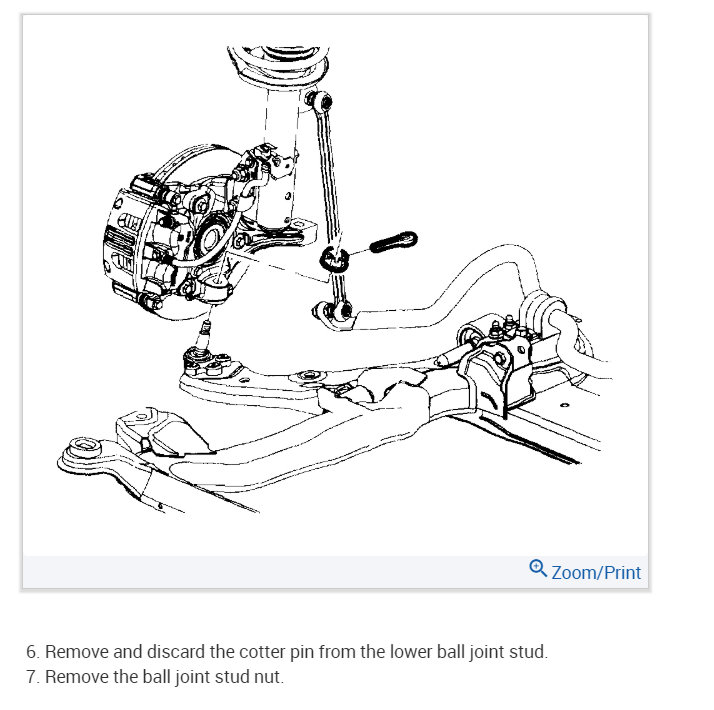 Zoom/Print

6. Remove and discard the cotter pin from the lower ball joint stud.
7. Remove the ball joint stud nut.