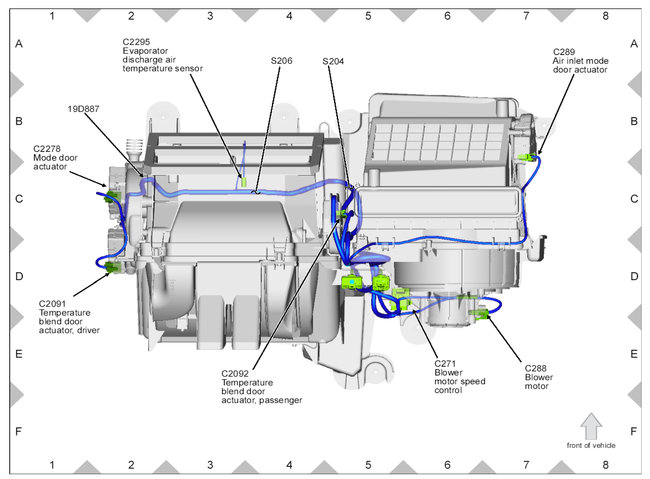 1 2 3 4 5 6 7 8

A B C D E F

C2295
Evaporator discharge air temperature sensor

S206

S204

C289
Air inlet mode door actuator

19D887

C2278
Mode door actuator

C2091
Temperature blend door actuator, driver

C2092
Temperature blend door actuator, passenger

C271
Blower motor speed control

C288
Blower motor

front of vehicle

A B C D E F

1 2 3 4 5 6 7 8