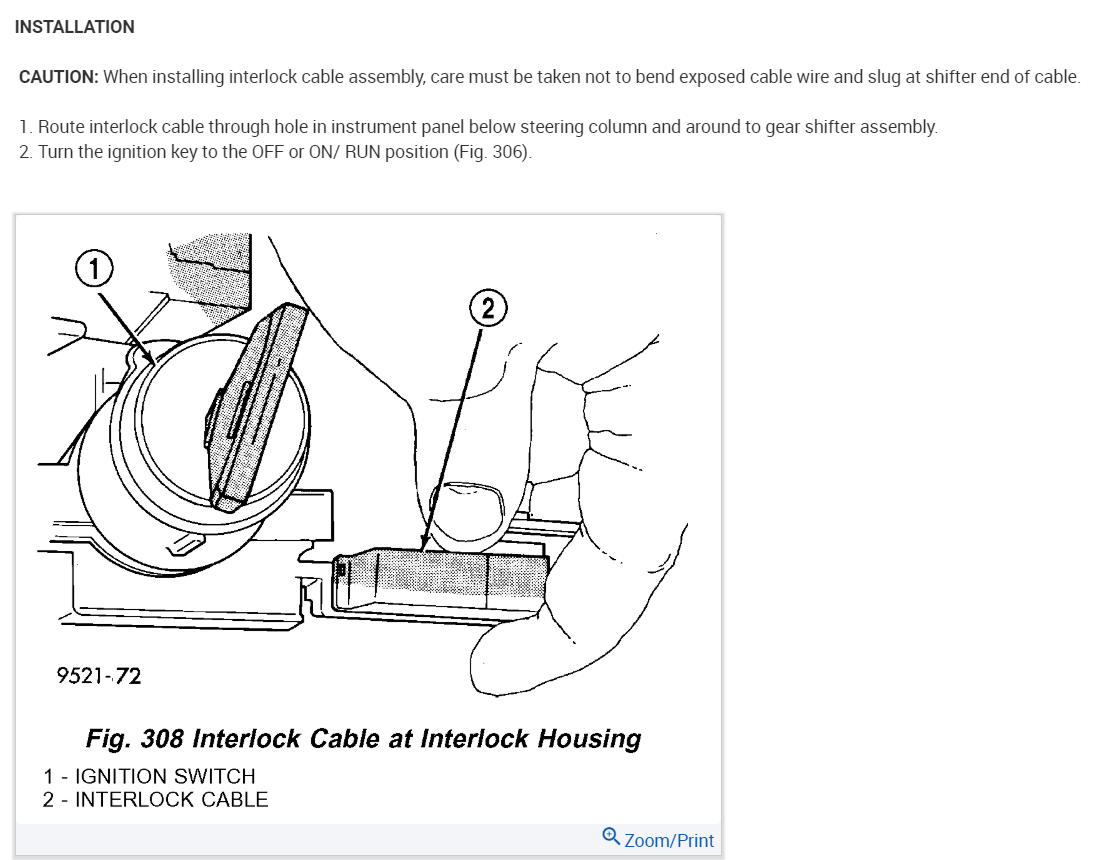 INSTALLATION

CAUTION: When installing interlock cable assembly, care must be taken not to bend exposed cable wire and slug at shifter end of cable.

1. Route interlock cable through hole in instrument panel below steering column and around to gear shifter assembly.
2. Turn the ignition key to the OFF or ON/ RUN position (Fig. 306).

1

2

9521-72

Fig. 308 Interlock Cable at Interlock Housing
1 - IGNITION SWITCH
2 - INTERLOCK CABLE

Zoom/Print