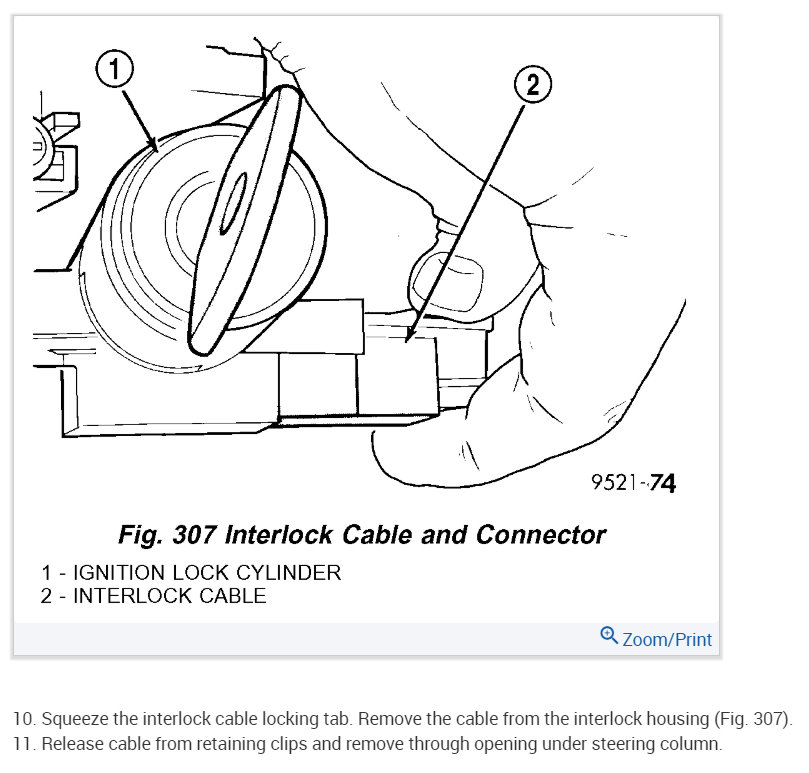 1

2

9521-74

Fig. 307 Interlock Cable and Connector

1 - IGNITION LOCK CYLINDER
2 - INTERLOCK CABLE

Zoom/Print

10. Squeeze the interlock cable locking tab. Remove the cable from the interlock housing (Fig. 307).
11. Release cable from retaining clips and remove through opening under steering column.