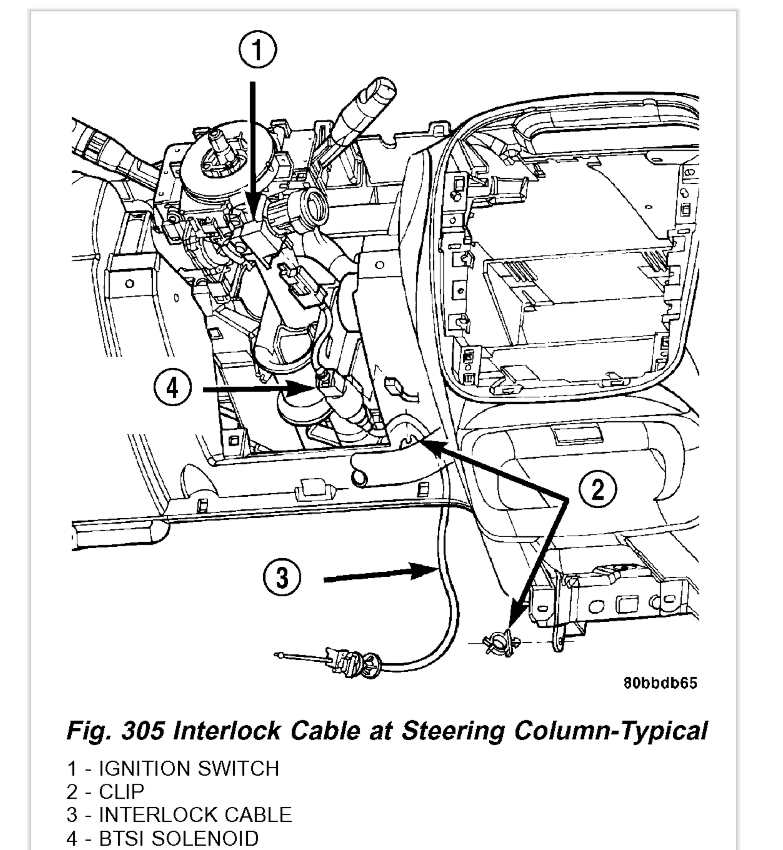 1

4

2

3

80bbdb65

Fig. 305 Interlock Cable at Steering Column-Typical

1 - IGNITION SWITCH
2 - CLIP
3 - INTERLOCK CABLE
4 - BTSI SOLENOID