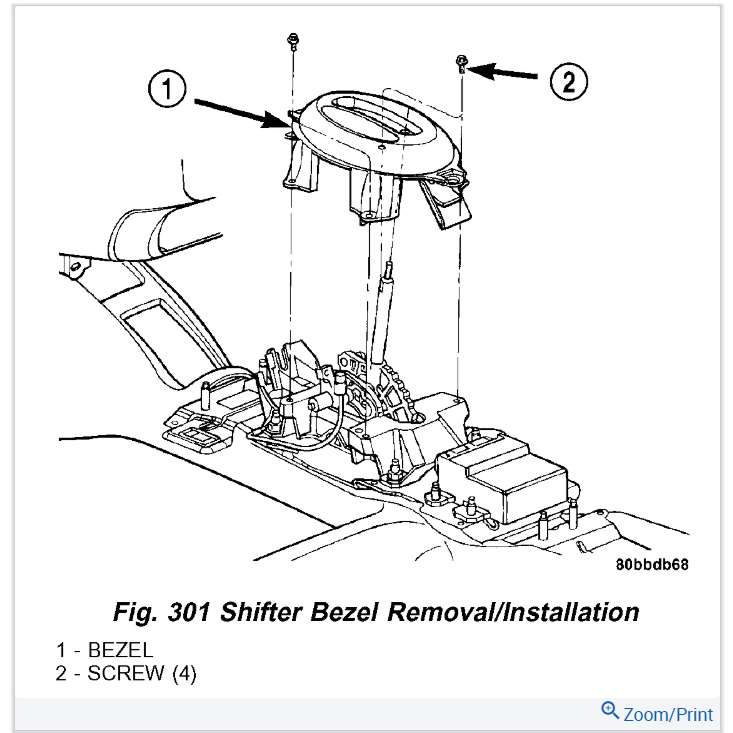 1

2

80bbdb68

Fig. 301 Shifter Bezel Removal/Installation

1 - BEZEL
2 - SCREW (4)

Zoom/Print