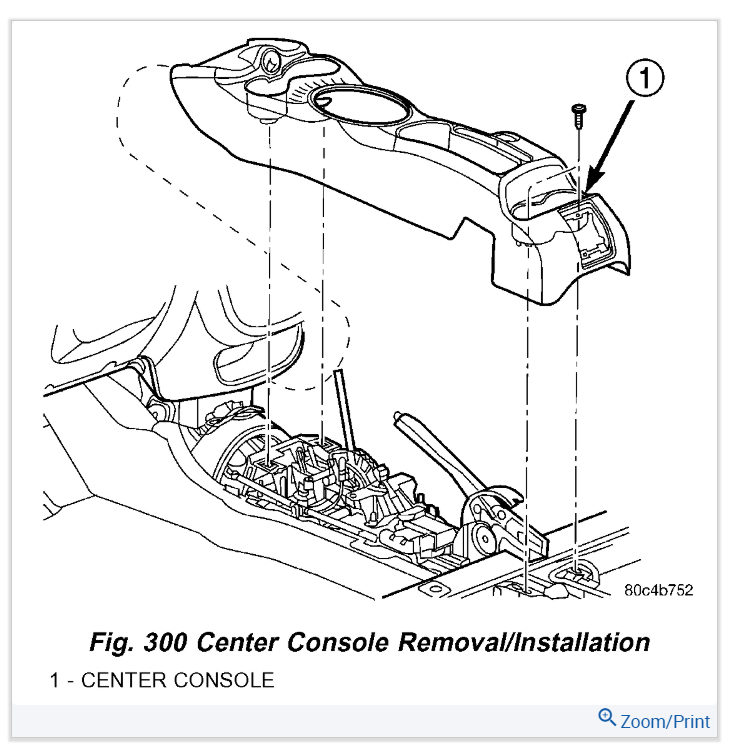 1

80c4b752

Fig. 300 Center Console Removal/Installation

1 - CENTER CONSOLE

Zoom/Print