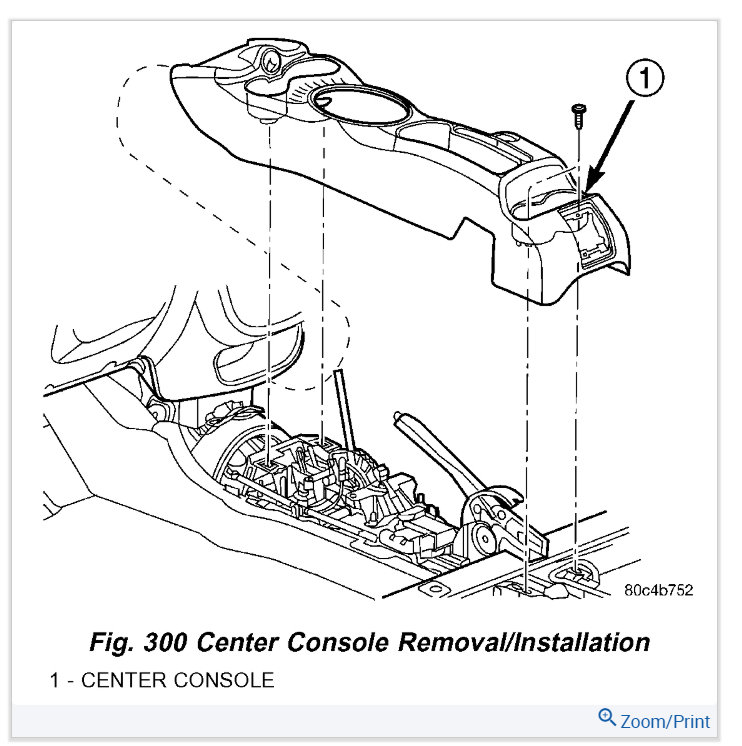 1

80c4b752

Fig. 300 Center Console Removal/Installation

1 - CENTER CONSOLE

Zoom/Print