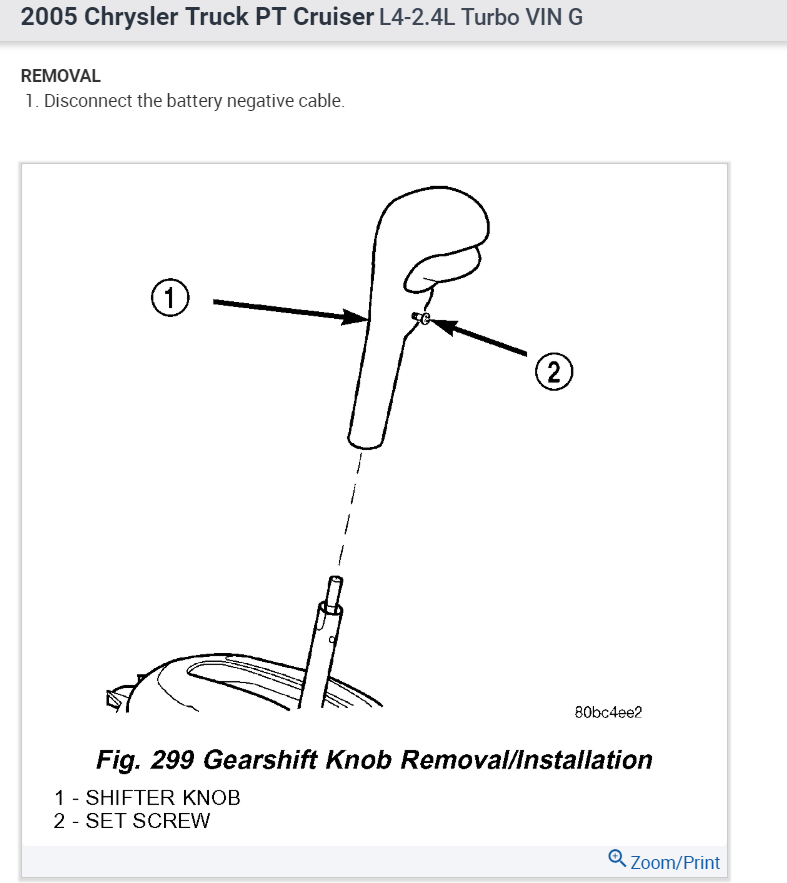 2005 Chrysler Truck PT Cruiser L4-2.4L Turbo VIN G

REMOVAL
1. Disconnect the battery negative cable.

1

2

80bc4ee2

Fig. 299 Gearshift Knob Removal/Installation
1 - SHIFTER KNOB
2 - SET SCREW

Zoom/Print