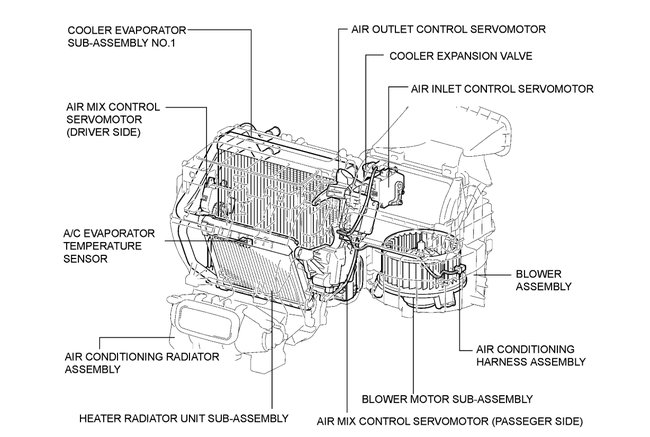 COOLER EVAPORATOR SUB-ASSEMBLY NO.1

AIR OUTLET CONTROL SERVOMOTOR

COOLER EXPANSION VALVE

AIR INLET CONTROL SERVOMOTOR

AIR MIX CONTROL SERVOMOTOR (DRIVER SIDE)

A/C EVAPORATOR TEMPERATURE SENSOR

BLOWER ASSEMBLY

AIR CONDITIONING RADIATOR ASSEMBLY

AIR CONDITIONING HARNESS ASSEMBLY

BLOWER MOTOR SUB-ASSEMBLY

HEATER RADIATOR UNIT SUB-ASSEMBLY

AIR MIX CONTROL SERVOMOTOR (PASSEGER SIDE)