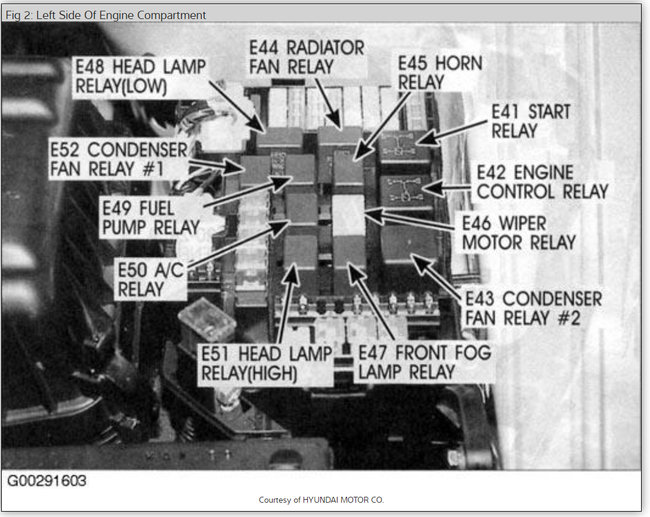 Fig 2: Left Side Of Engine Compartment

E48 HEAD LAMP RELAY(LOW)

E44 RADIATOR FAN RELAY

E45 HORN RELAY

E41 START RELAY

E52 CONDENSER FAN RELAY #1

E42 ENGINE CONTROL RELAY

E49 FUEL PUMP RELAY

E46 WIPER MOTOR RELAY

E50 A/C RELAY

E43 CONDENSER FAN RELAY #2

E51 HEAD LAMP RELAY(HIGH)

E47 FRONT FOG LAMP RELAY

G00291603

Courtesy of HYUNDAI MOTOR CO.