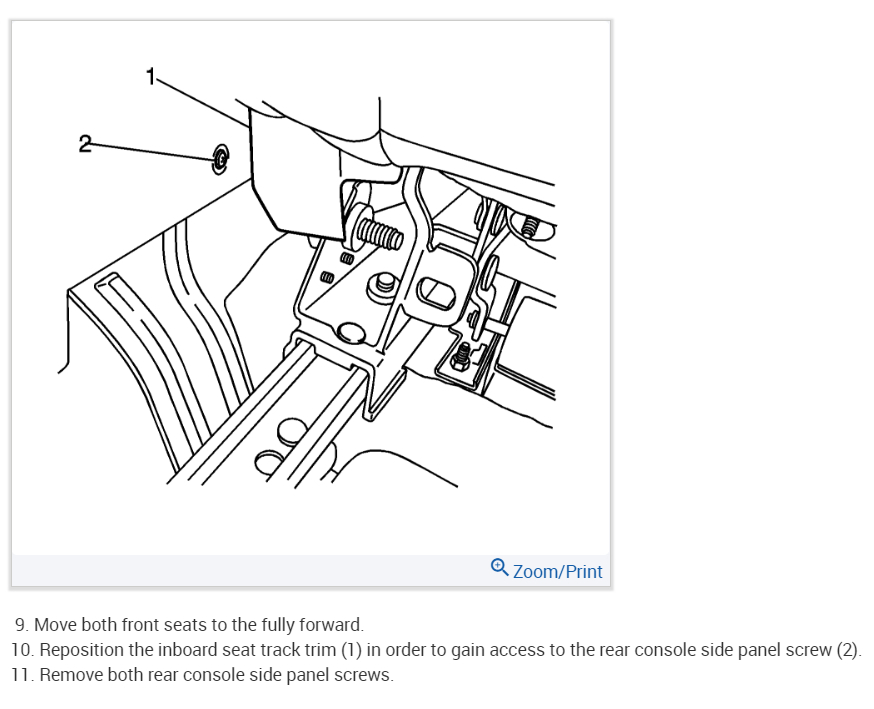 1
2

Zoom/Print

9. Move both front seats to the fully forward.
10. Reposition the inboard seat track trim (1) in order to gain access to the rear console side panel screw (2).
11. Remove both rear console side panel screws.