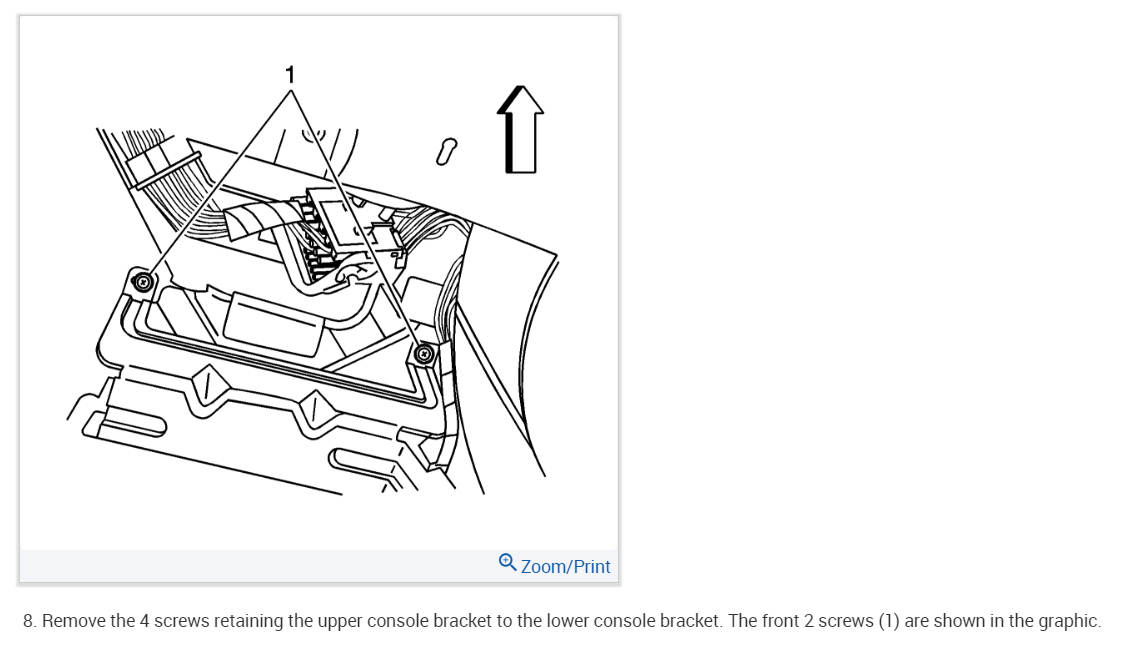 1

Zoom/Print

8. Remove the 4 screws retaining the upper console bracket to the lower console bracket. The front 2 screws (1) are shown in the graphic.