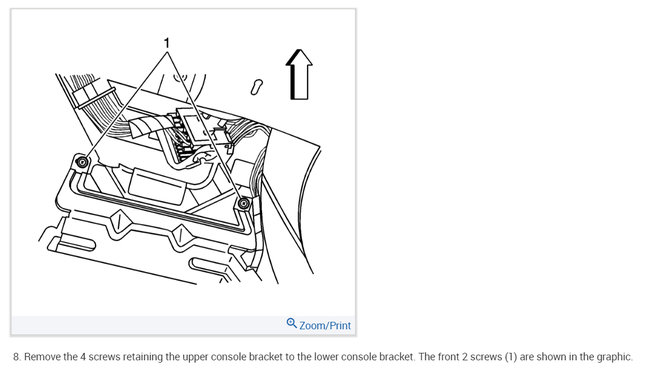 1

Zoom/Print

8. Remove the 4 screws retaining the upper console bracket to the lower console bracket. The front 2 screws (1) are shown in the graphic.