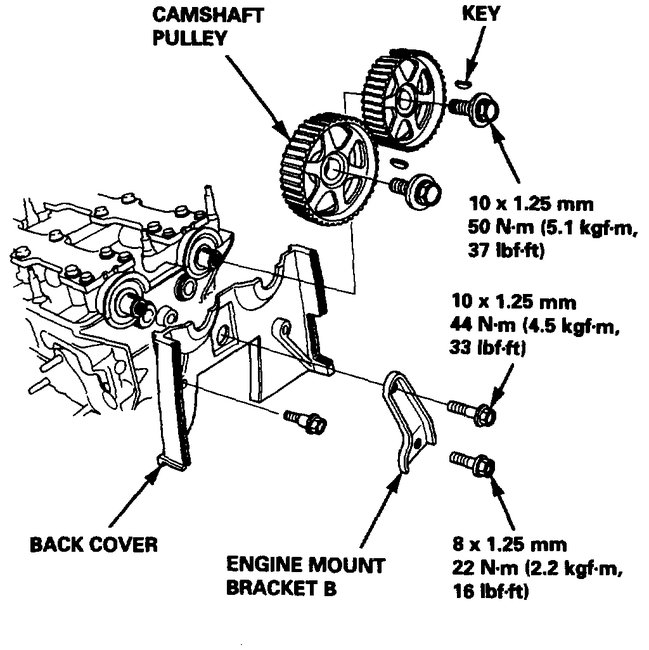 CAMSHAFT PULLEY

KEY

10 x 1.25 mm
50 N·m (5.1 kgf·m,
37 lbf·ft)

10 x 1.25 mm
44 N·m (4.5 kgf·m,
33 lbf·ft)

BACK COVER

ENGINE MOUNT
BRACKET B

8 x 1.25 mm
22 N·m (2.2 kgf·m,
16 lbf·ft)