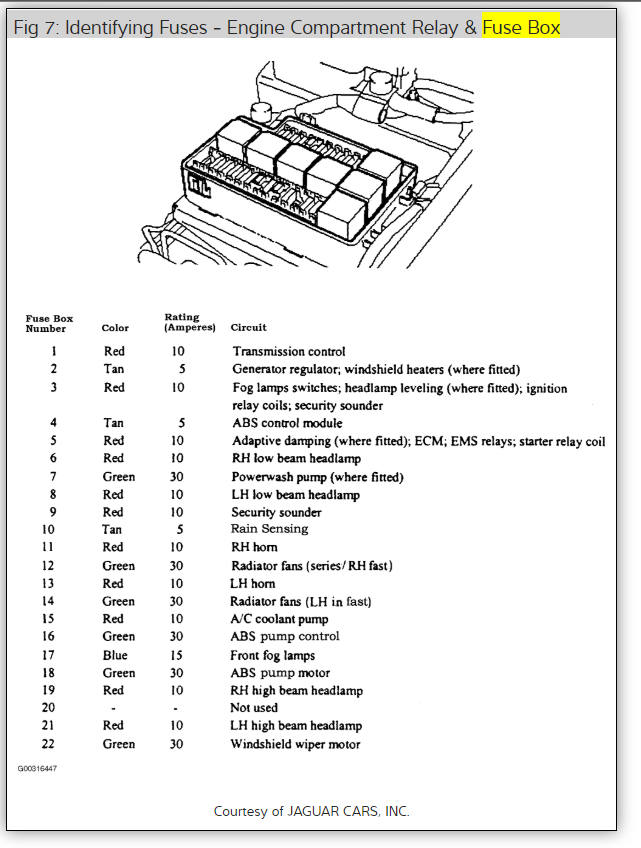 Fig 7: Identifying Fuses - Engine Compartment Relay & Fuse Box

| Fuse Box Number | Color | Rating (Amperes) | Circuit |
|---|---|---|---|
| 1 | Red | 10 | Transmission control |
| 2 | Tan | 5 | Generator regulator; windshield heaters (where fitted) |
| 3 | Red | 10 | Fog lamps switches; headlamp leveling (where fitted); ignition relay coils; security sounder |
| 4 | Tan | 5 | ABS control module |
| 5 | Red | 10 | Adaptive damping (where fitted); ECM; EMS relays; starter relay coil |
| 6 | Red | 10 | RH low beam headlamp |
| 7 | Green | 30 | Powerwash pump (where fitted) |
| 8 | Red | 10 | LH low beam headlamp |
| 9 | Red | 10 | Security sounder |
| 10 | Tan | 5 | Rain Sensing |
| 11 | Red | 10 | RH horn |
| 12 | Green | 30 | Radiator fans (series/RH fast) |
| 13 | Red | 10 | LH horn |
| 14 | Green | 30 | Radiator fans (LH in fast) |
| 15 | Red | 10 | A/C coolant pump |
| 16 | Green | 30 | ABS pump control |
| 17 | Blue | 15 | Front fog lamps |
| 18 | Green | 30 | ABS pump motor |
| 19 | Red | 10 | RH high beam headlamp |
| 20 | - | - | Not used |
| 21 | Red | 10 | LH high beam headlamp |
| 22 | Green | 30 | Windshield wiper motor |

G00316447

Courtesy of JAGUAR CARS, INC.