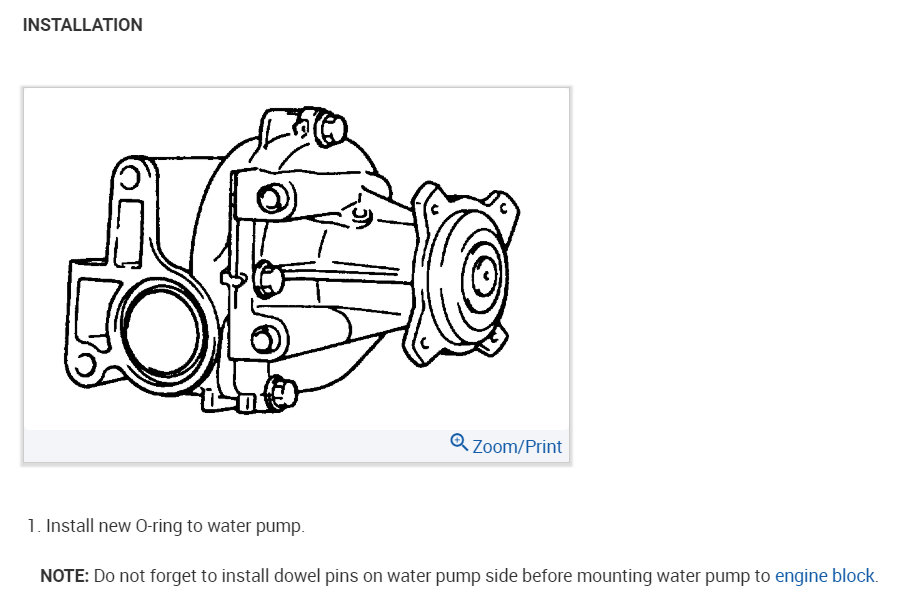 INSTALLATION

Zoom/Print

1. Install new O-ring to water pump.

NOTE: Do not forget to install dowel pins on water pump side before mounting water pump to engine block.