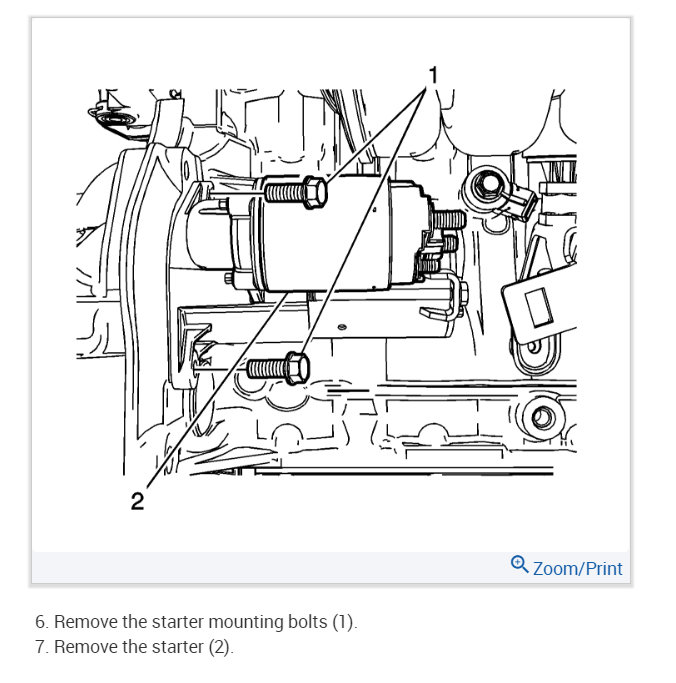 1

2

Zoom/Print

6. Remove the starter mounting bolts (1).
7. Remove the starter (2).