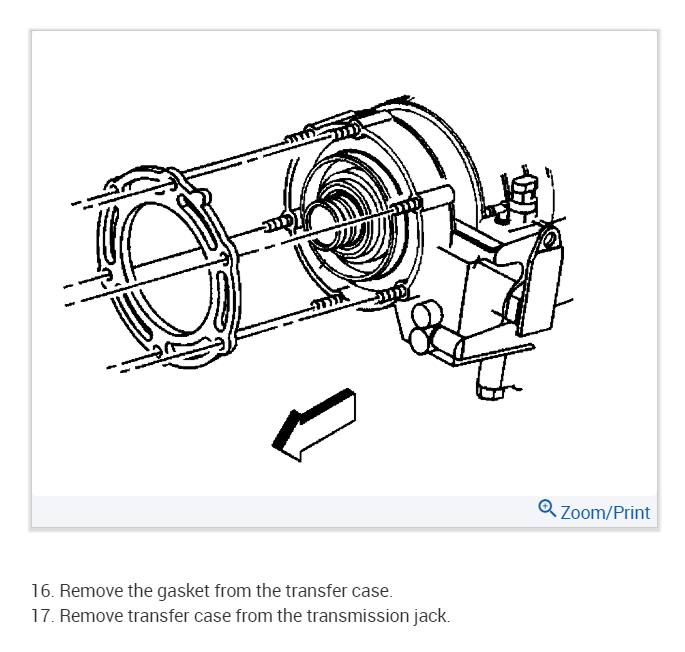 Zoom/Print

16. Remove the gasket from the transfer case.
17. Remove transfer case from the transmission jack.