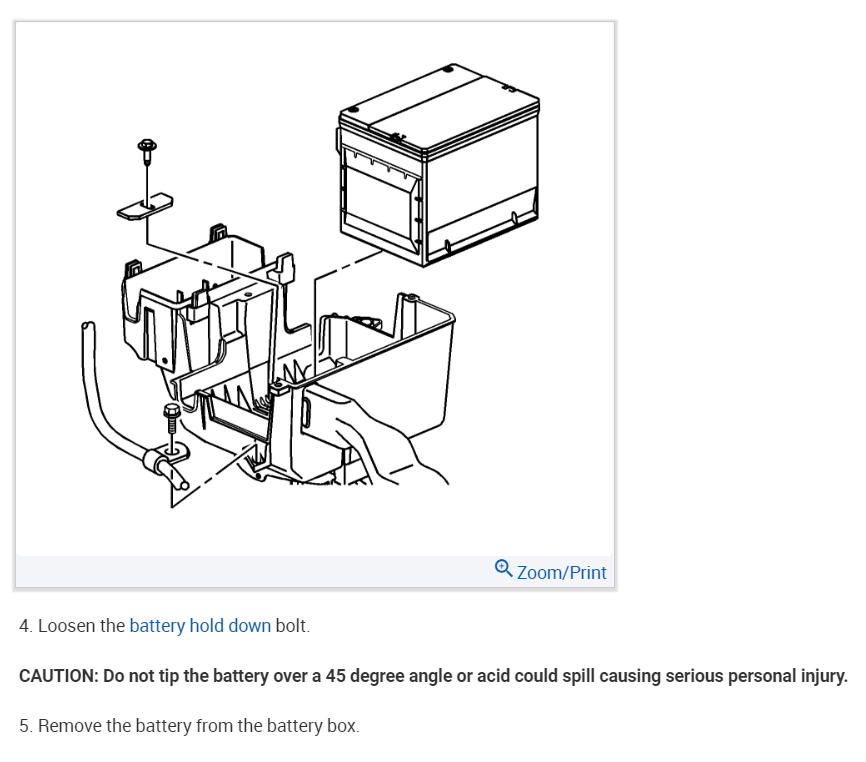 Zoom/Print

4. Loosen the battery hold down bolt.

CAUTION: Do not tip the battery over a 45 degree angle or acid could spill causing serious personal injury.

5. Remove the battery from the battery box.