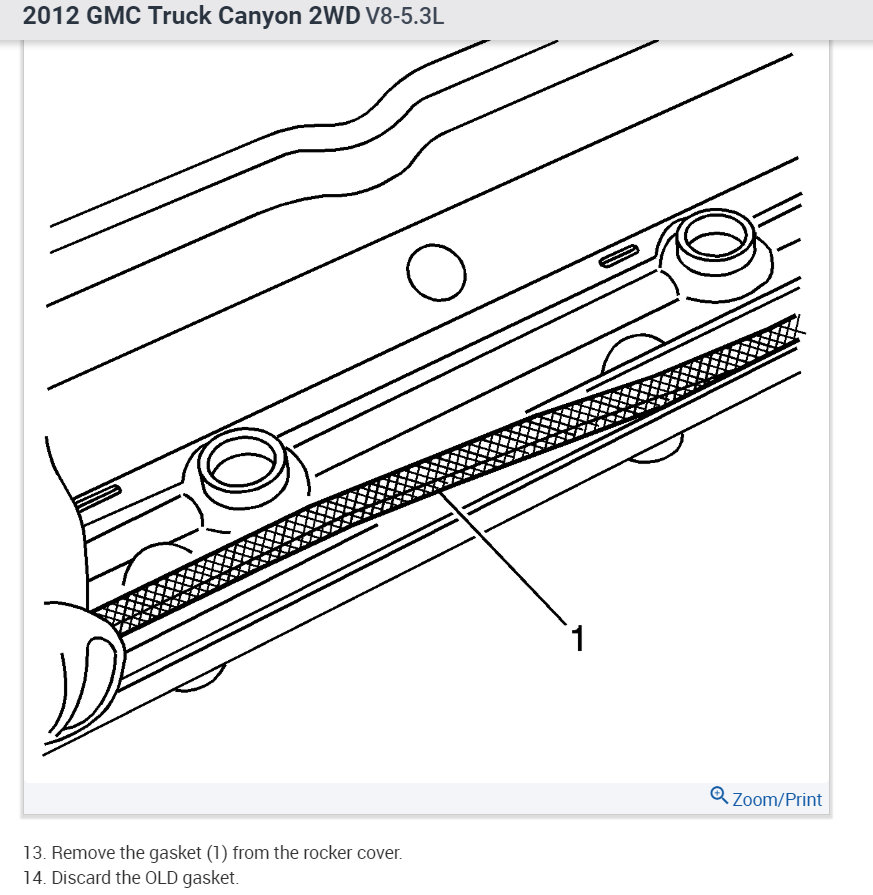 2012 GMC Truck Canyon 2WD V8-5.3L

1

Zoom/Print

13. Remove the gasket (1) from the rocker cover.
14. Discard the OLD gasket.