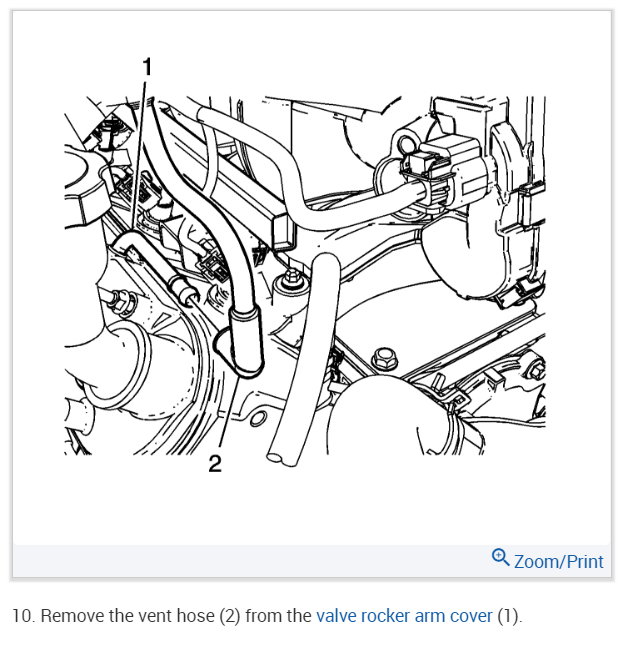 1

2

Zoom/Print

10. Remove the vent hose (2) from the valve rocker arm cover (1).