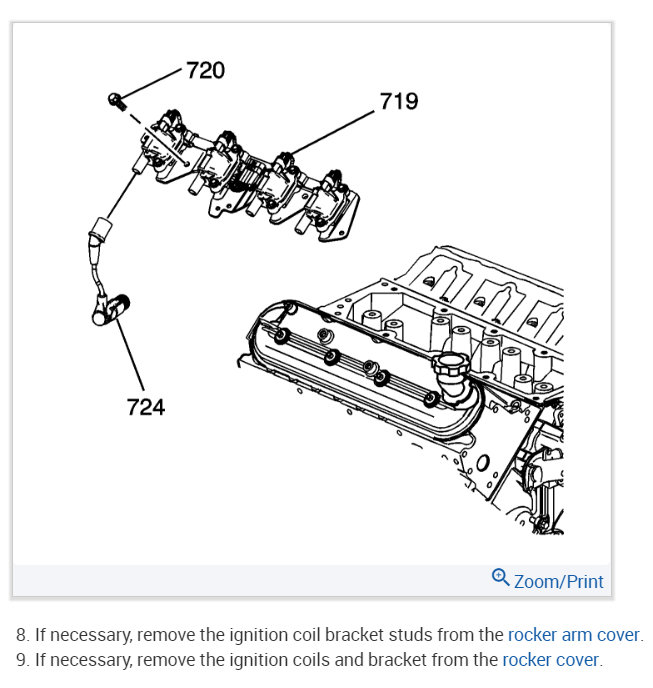 720

719

724

Zoom/Print

8. If necessary, remove the ignition coil bracket studs from the rocker arm cover.
9. If necessary, remove the ignition coils and bracket from the rocker cover.