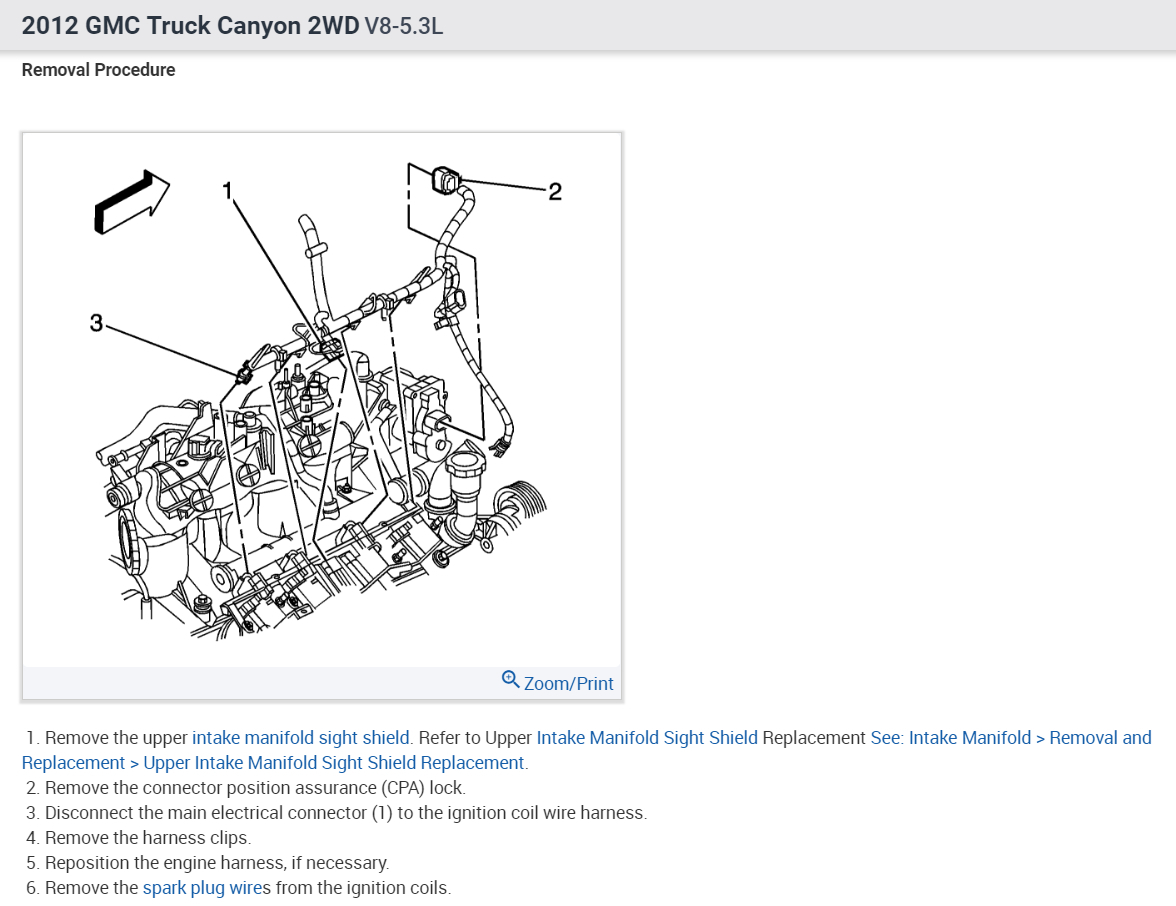 2012 GMC Truck Canyon 2WD V8-5.3L

Removal Procedure

1

2

3

Zoom/Print

1. Remove the upper intake manifold sight shield. Refer to Upper Intake Manifold Sight Shield Replacement See: Intake Manifold > Removal and Replacement > Upper Intake Manifold Sight Shield Replacement.
2. Remove the connector position assurance (CPA) lock.
3. Disconnect the main electrical connector (1) to the ignition coil wire harness.
4. Remove the harness clips.
5. Reposition the engine harness, if necessary.
6. Remove the spark plug wires from the ignition coils.