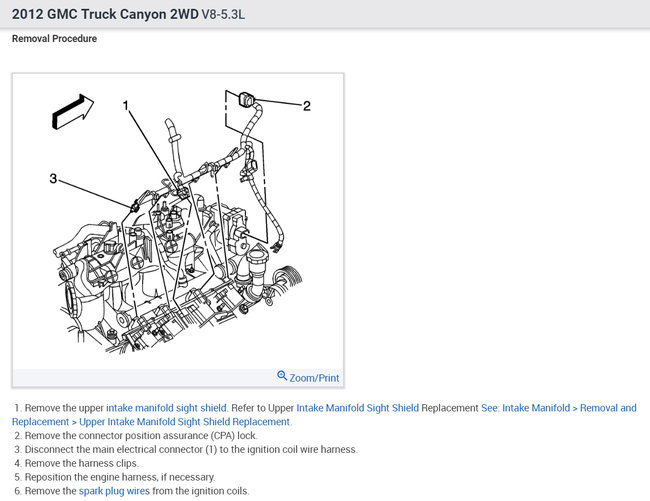 2012 GMC Truck Canyon 2WD V8-5.3L

Removal Procedure

1
2
3

Zoom/Print

1. Remove the upper intake manifold sight shield. Refer to Upper Intake Manifold Sight Shield Replacement See: Intake Manifold > Removal and Replacement > Upper Intake Manifold Sight Shield Replacement.
2. Remove the connector position assurance (CPA) lock.
3. Disconnect the main electrical connector (1) to the ignition coil wire harness.
4. Remove the harness clips.
5. Reposition the engine harness, if necessary.
6. Remove the spark plug wires from the ignition coils.