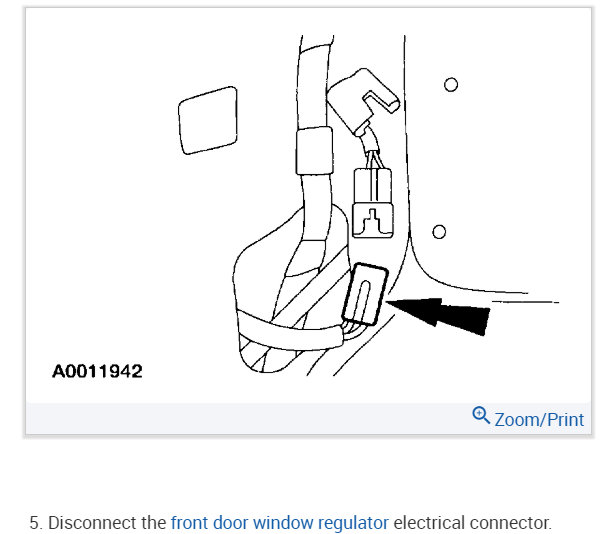 A0011942

Zoom/Print

5. Disconnect the front door window regulator electrical connector.