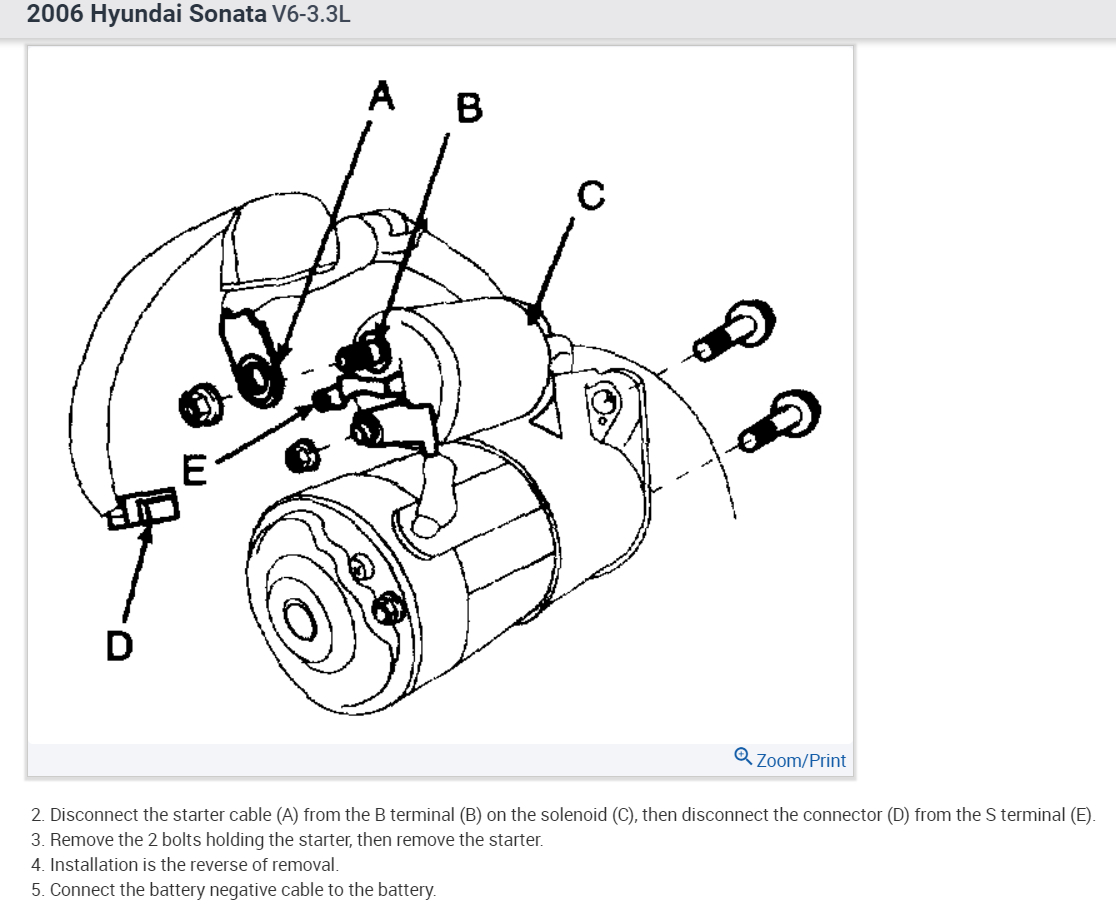 2006 Hyundai Sonata V6-3.3L

A
B
C
E
D

Zoom/Print

2. Disconnect the starter cable (A) from the B terminal (B) on the solenoid (C), then disconnect the connector (D) from the S terminal (E).
3. Remove the 2 bolts holding the starter, then remove the starter.
4. Installation is the reverse of removal.
5. Connect the battery negative cable to the battery.