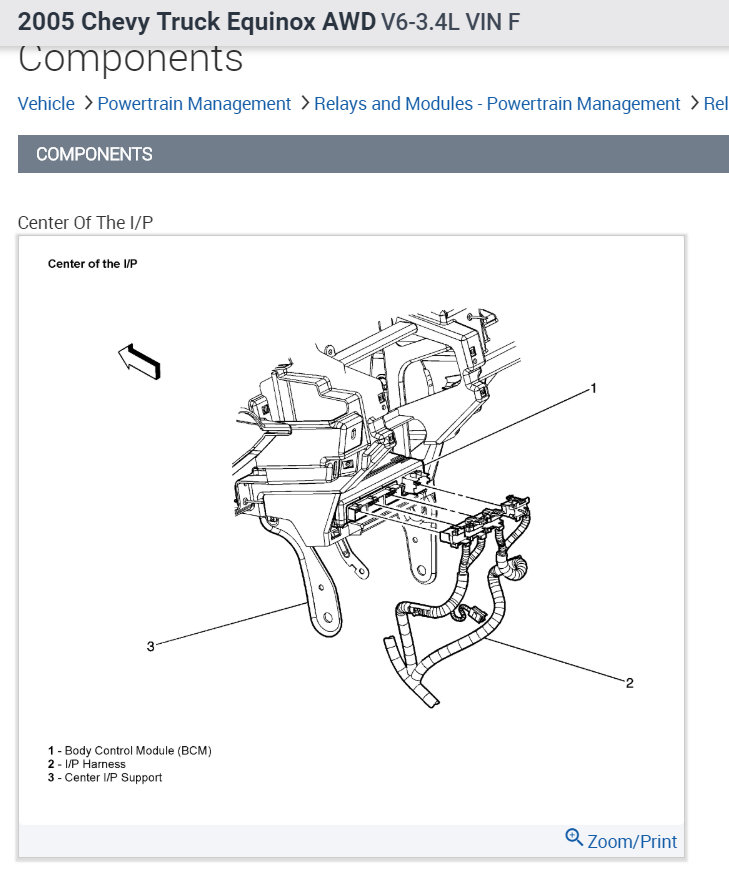 2005 Chevy Truck Equinox AWD V6-3.4L VIN F
Components

Vehicle > Powertrain Management > Relays and Modules - Powertrain Management > Rel

COMPONENTS

Center Of The I/P

Center of the I/P

1

3

2

1 - Body Control Module (BCM)
2 - I/P Harness
3 - Center I/P Support

Zoom/Print