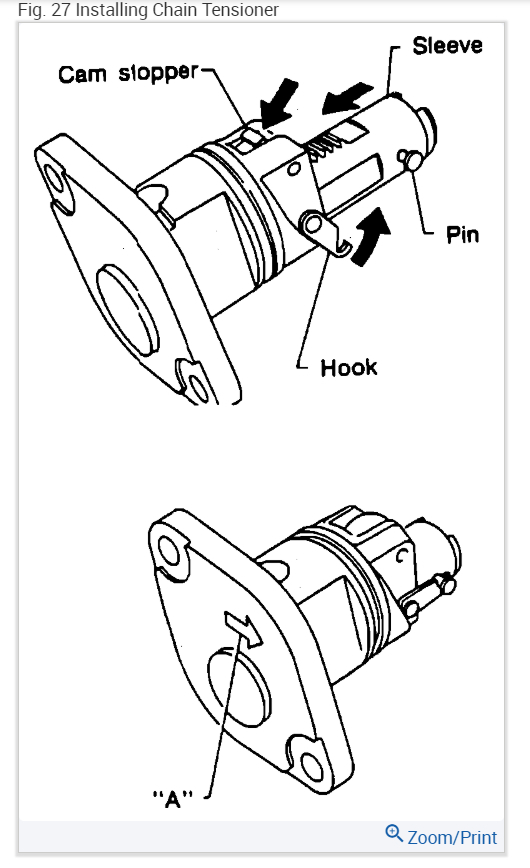 Fig. 27 Installing Chain Tensioner

Cam stopper

Sleeve

Pin

Hook

"A"

Zoom/Print