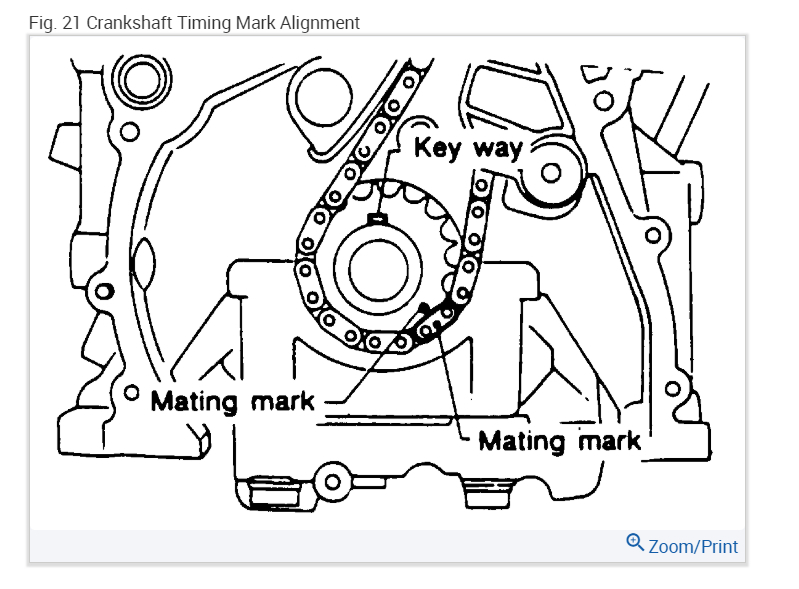 Fig. 21 Crankshaft Timing Mark Alignment

Key way

Mating mark

Mating mark

Zoom/Print