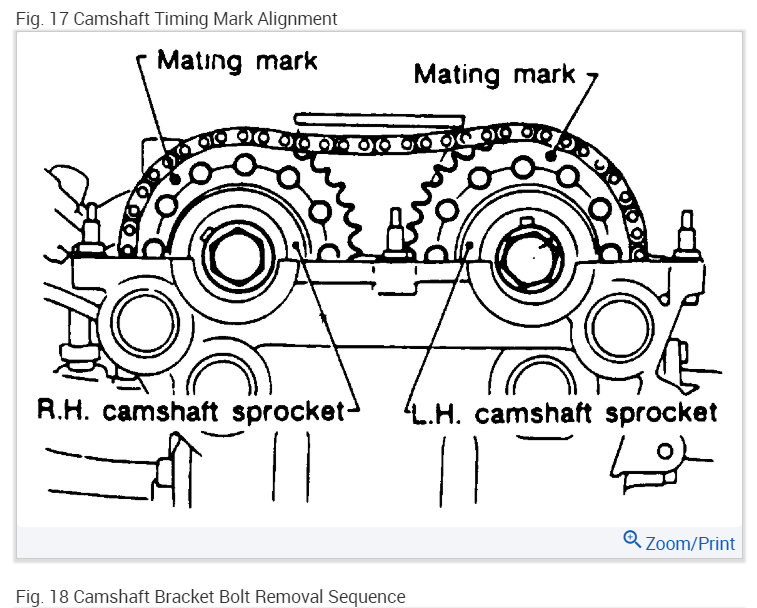 Fig. 17 Camshaft Timing Mark Alignment

Mating mark

Mating mark

R.H. camshaft sprocket

L.H. camshaft sprocket

Zoom/Print

Fig. 18 Camshaft Bracket Bolt Removal Sequence