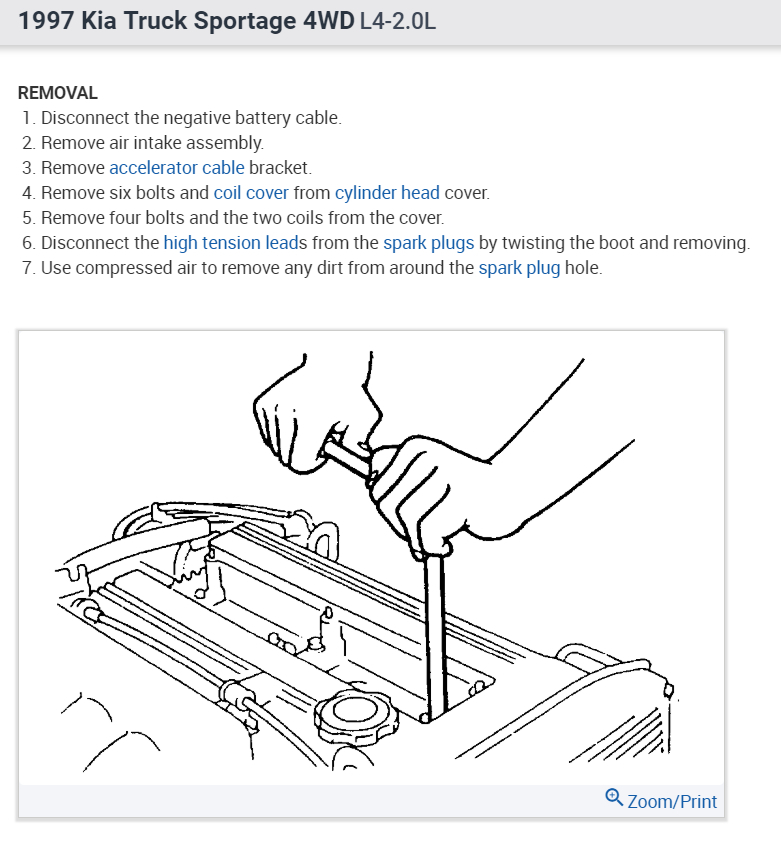 1997 Kia Truck Sportage 4WD L4-2.0L

REMOVAL
1. Disconnect the negative battery cable.
2. Remove air intake assembly.
3. Remove accelerator cable bracket.
4. Remove six bolts and coil cover from cylinder head cover.
5. Remove four bolts and the two coils from the cover.
6. Disconnect the high tension leads from the spark plugs by twisting the boot and removing.
7. Use compressed air to remove any dirt from around the spark plug hole.

Zoom/Print