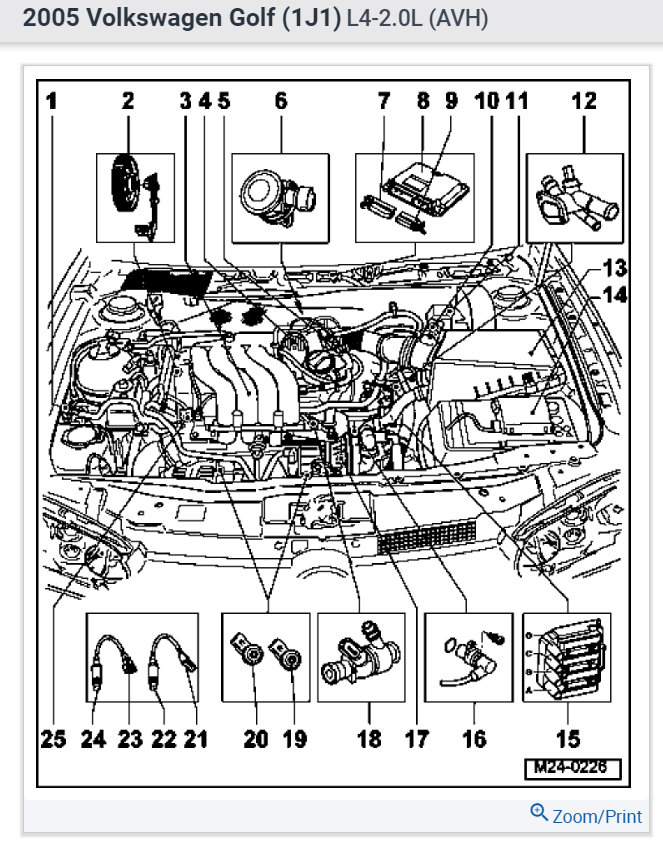 2005 Volkswagen Golf (1J1) L4-2.0L (AVH)

1 2 3 4 5 6 7 8 9 10 11 12 13 14

D C B A

25 24 23 22 21 20 19 18 17 16 15

M24-0226

Zoom/Print