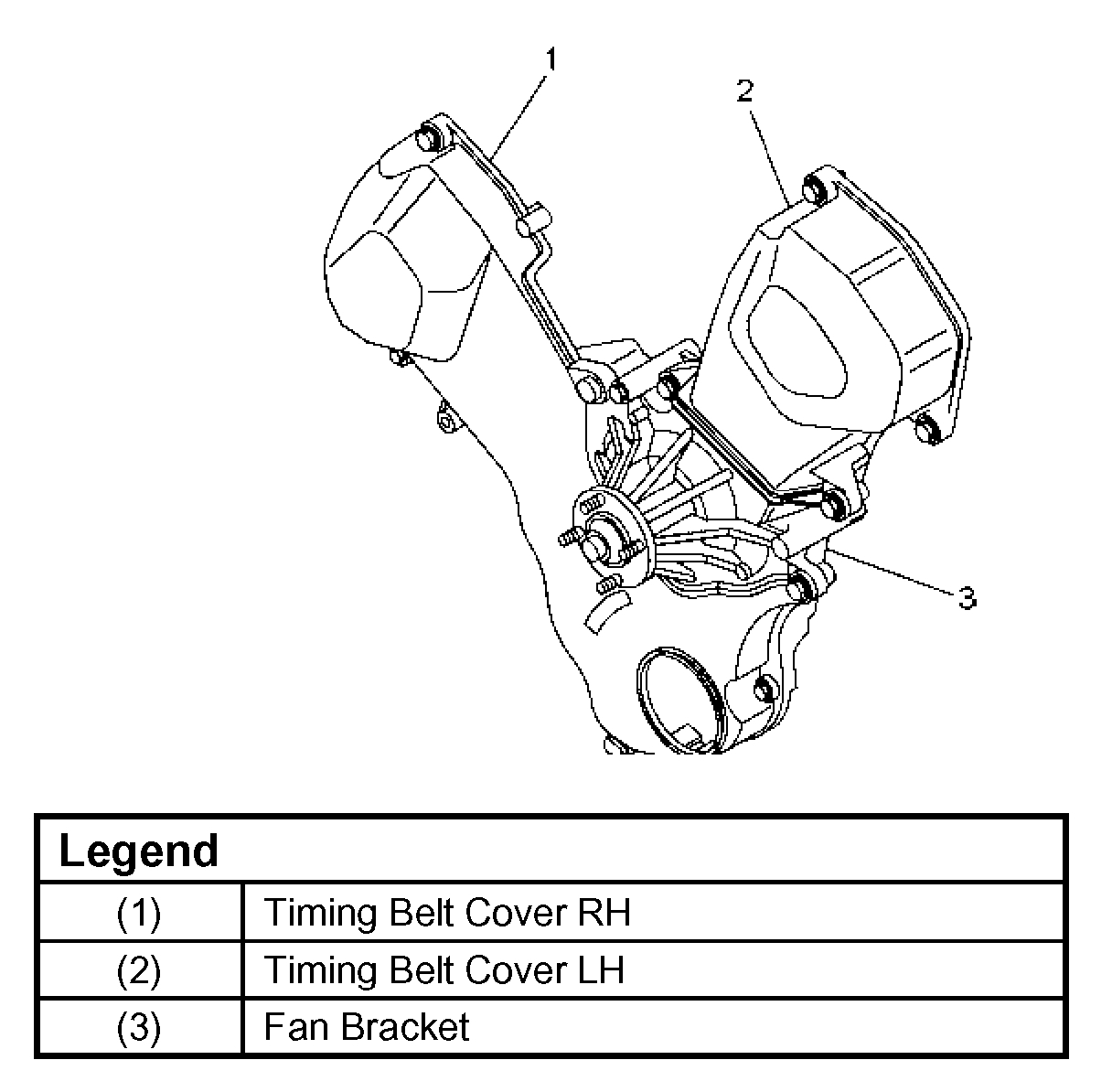 1
2
3

| Legend | |
|---|---|
| (1) | Timing Belt Cover RH |
| (2) | Timing Belt Cover LH |
| (3) | Fan Bracket |