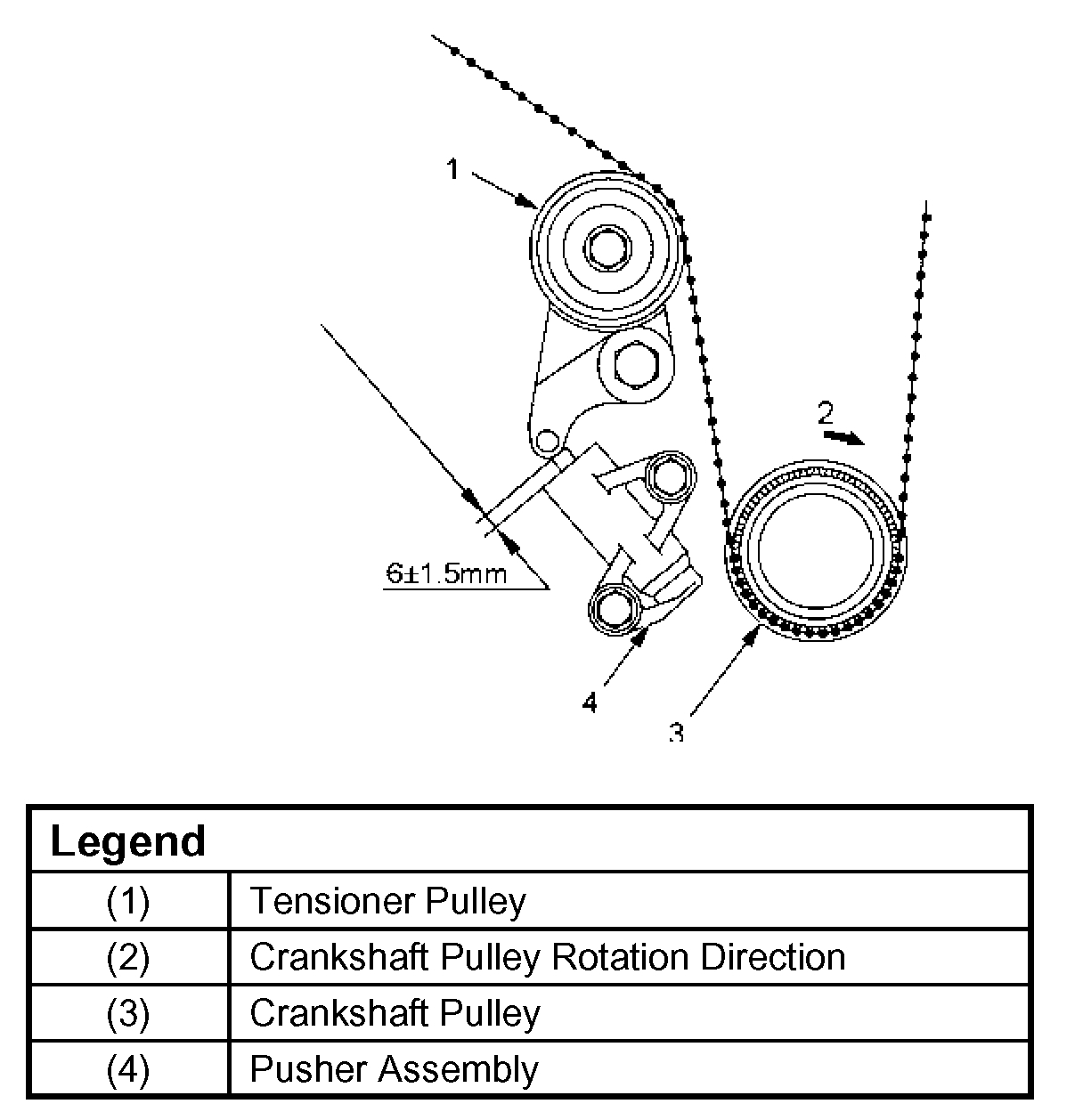 1

2

6±1.5mm

4

3

| Legend | |
|---|---|
| (1) | Tensioner Pulley |
| (2) | Crankshaft Pulley Rotation Direction |
| (3) | Crankshaft Pulley |
| (4) | Pusher Assembly |