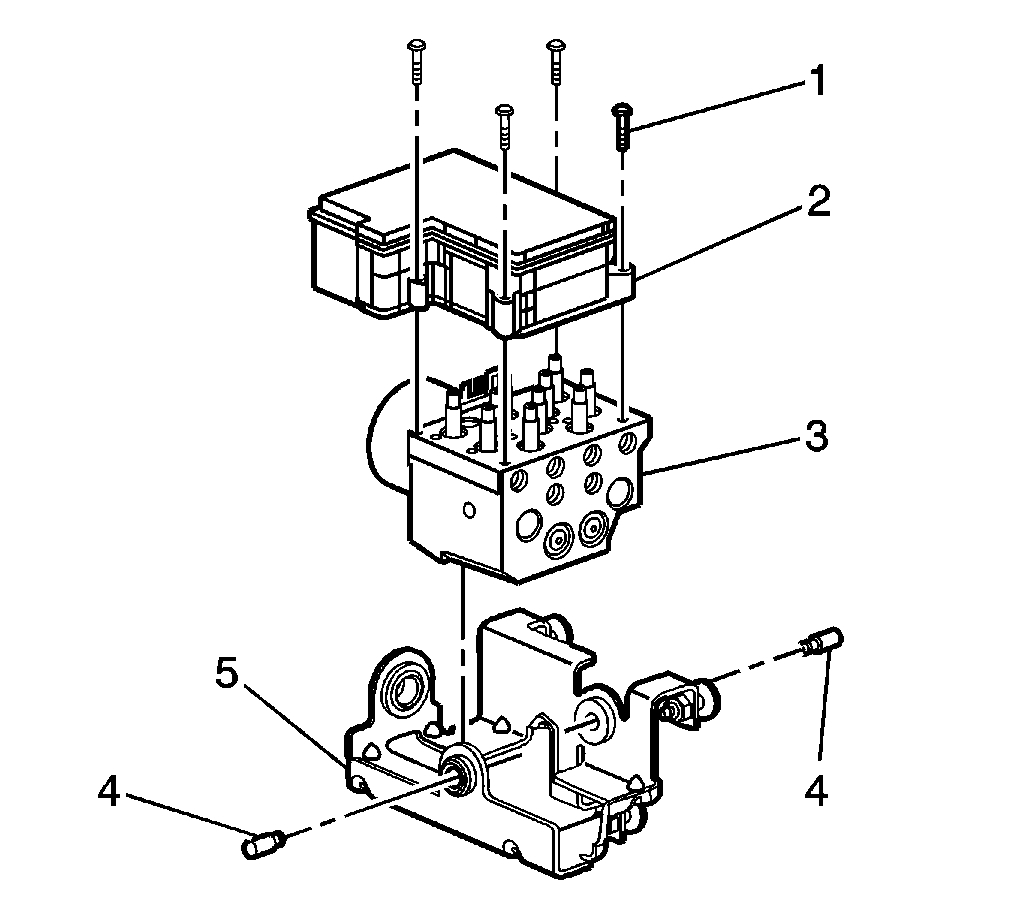 1

2

3

5

4

4