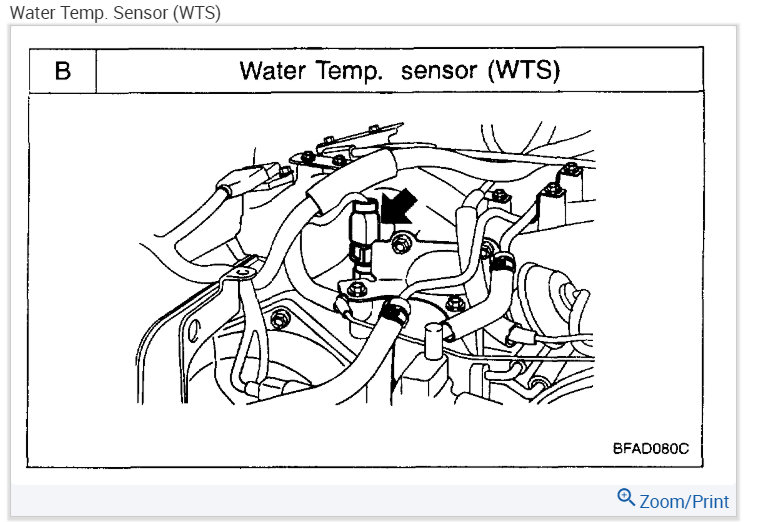 Water Temp. Sensor (WTS)

| B | Water Temp. sensor (WTS) |
|---|---|

BFAD080C

Zoom/Print