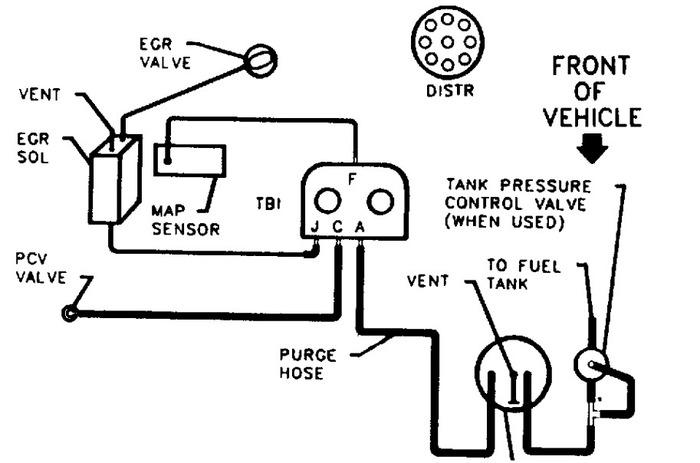 EGR VALVE

VENT

EGR SOL

DISTR

FRONT OF VEHICLE

MAP SENSOR

TBI

F

J C A

TANK PRESSURE CONTROL VALVE (WHEN USED)

PCV VALVE

VENT

TO FUEL TANK

PURGE HOSE