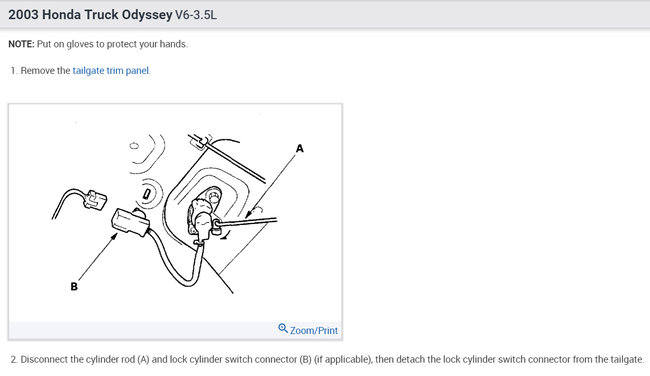 2003 Honda Truck Odyssey V6-3.5L

NOTE: Put on gloves to protect your hands.

1. Remove the tailgate trim panel.

A

B

Zoom/Print

2. Disconnect the cylinder rod (A) and lock cylinder switch connector (B) (if applicable), then detach the lock cylinder switch connector from the tailgate.