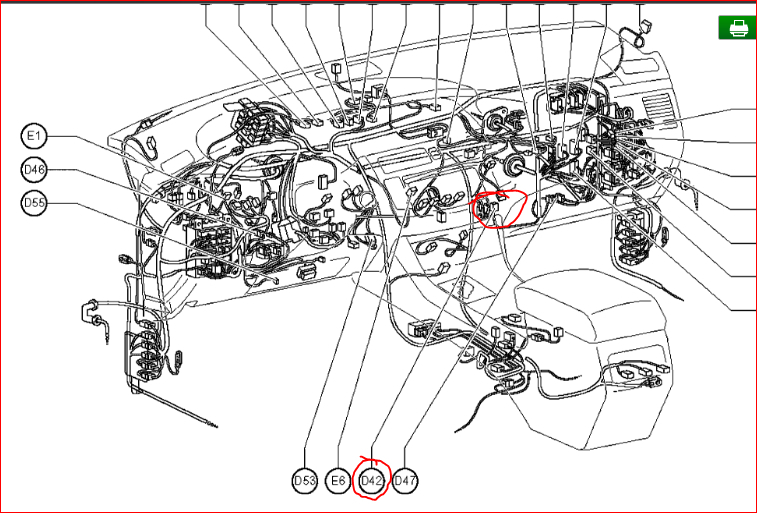 E1
D46
D55
D53
E6
D42
D47