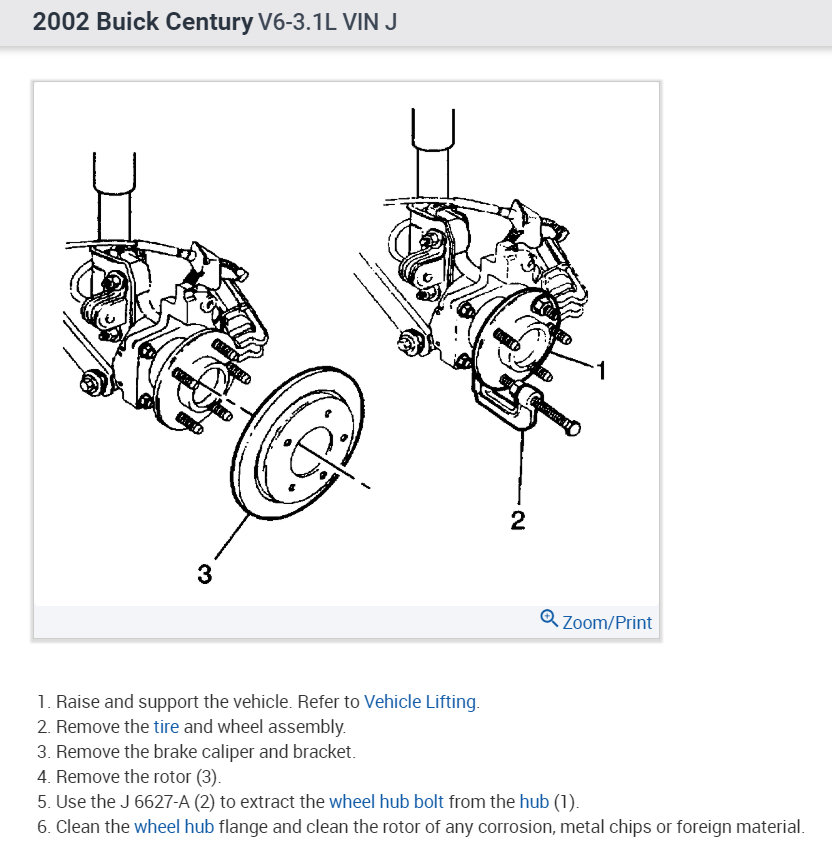 2002 Buick Century V6-3.1L VIN J

1

2

3

Zoom/Print

1. Raise and support the vehicle. Refer to Vehicle Lifting.
2. Remove the tire and wheel assembly.
3. Remove the brake caliper and bracket.
4. Remove the rotor (3).
5. Use the J 6627-A (2) to extract the wheel hub bolt from the hub (1).
6. Clean the wheel hub flange and clean the rotor of any corrosion, metal chips or foreign material.