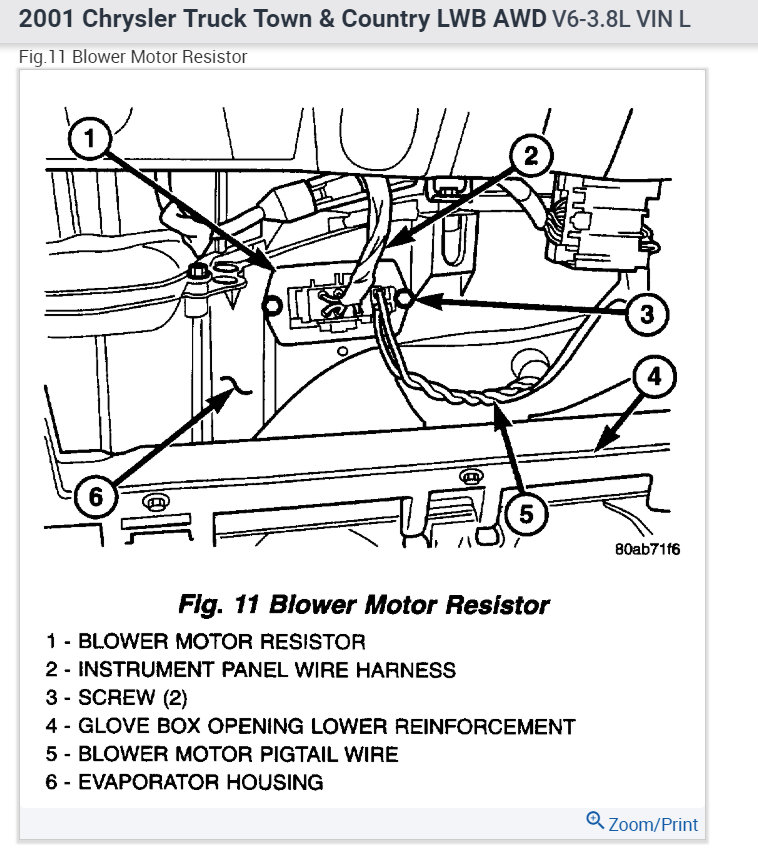 2001 Chrysler Truck Town & Country LWB AWD V6-3.8L VIN L

Fig.11 Blower Motor Resistor

1

2

3

4

5

6

80ab71f6

Fig. 11 Blower Motor Resistor

1 - BLOWER MOTOR RESISTOR
2 - INSTRUMENT PANEL WIRE HARNESS
3 - SCREW (2)
4 - GLOVE BOX OPENING LOWER REINFORCEMENT
5 - BLOWER MOTOR PIGTAIL WIRE
6 - EVAPORATOR HOUSING

Zoom/Print