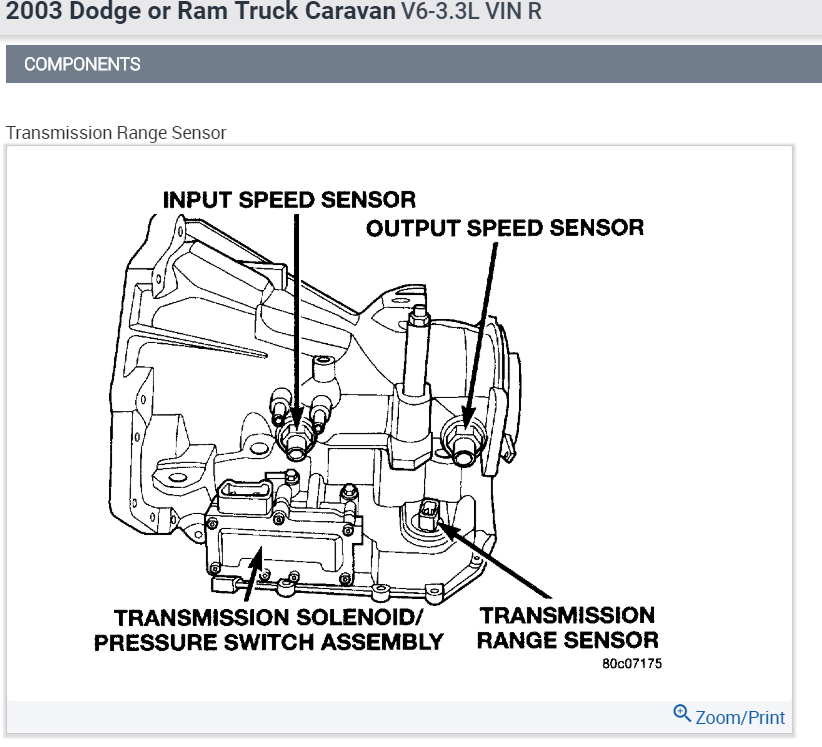 2003 Dodge or Ram Truck Caravan V6-3.3L VIN R

COMPONENTS

Transmission Range Sensor

INPUT SPEED SENSOR

OUTPUT SPEED SENSOR

TRANSMISSION SOLENOID/ PRESSURE SWITCH ASSEMBLY

TRANSMISSION RANGE SENSOR

80c07175

Zoom/Print