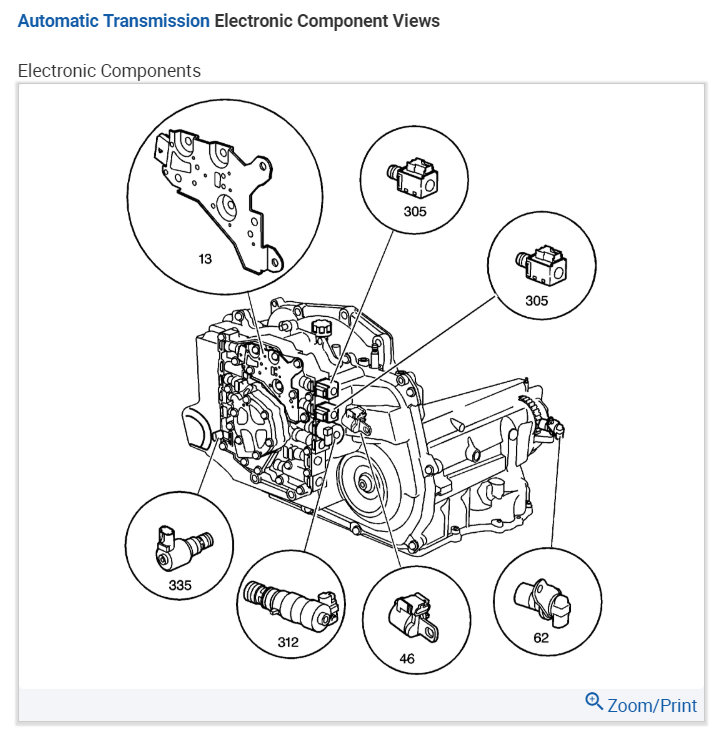 Automatic Transmission Electronic Component Views

Electronic Components

13

305

305

335

312

46

62

Zoom/Print